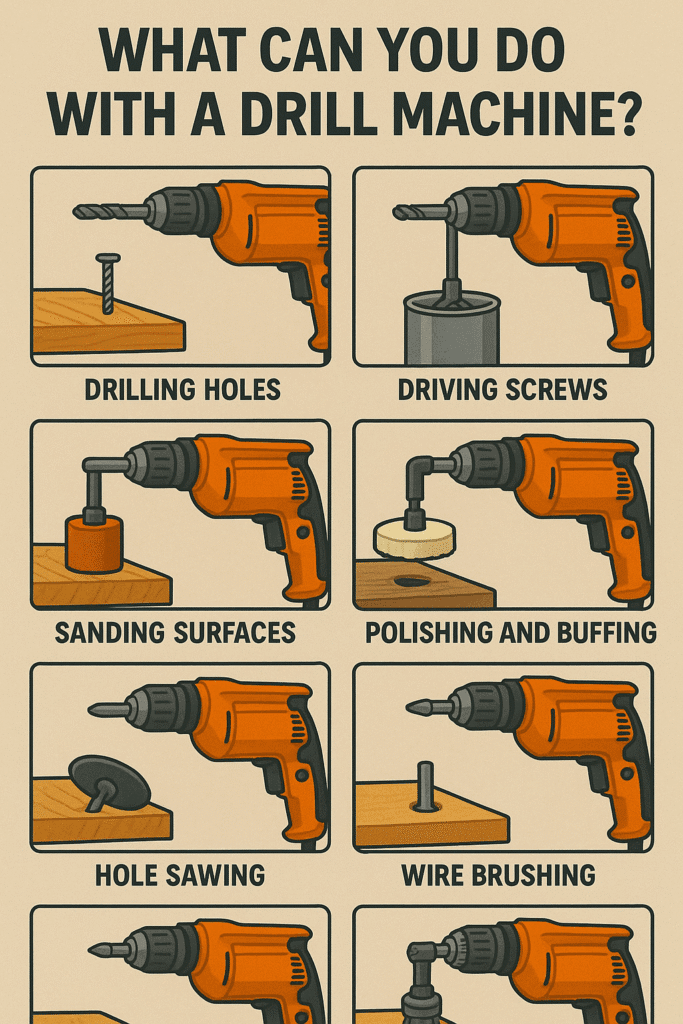 WHAT CAN YOU DO WITH A DRILL MACHINE?

DRILLING HOLES

DRIVING SCREWS

SANDING SURFACES

POLISHING AND BUFFING

HOLE SAWING

WIRE BRUSHING